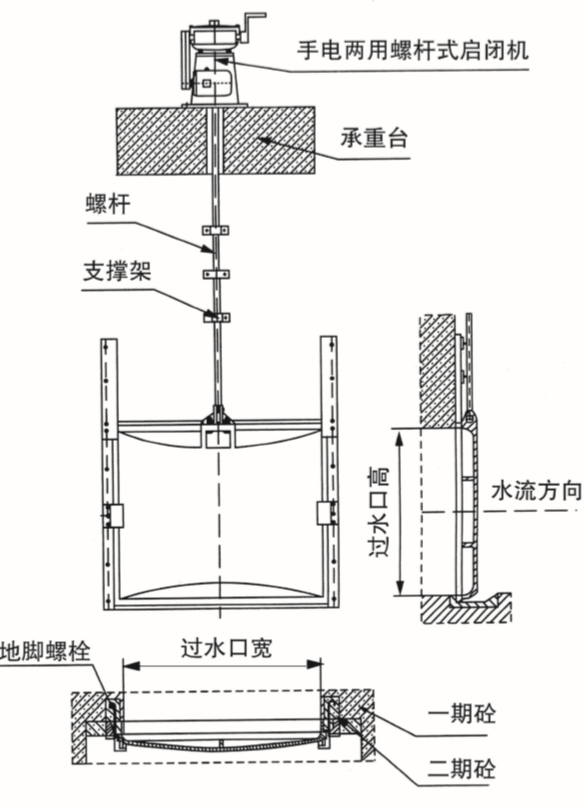 手电两用螺杆式启闭机

承重台

螺杆

支撑架

过水口高

水流方向

地脚螺栓

过水口宽

一期砼

二期砼